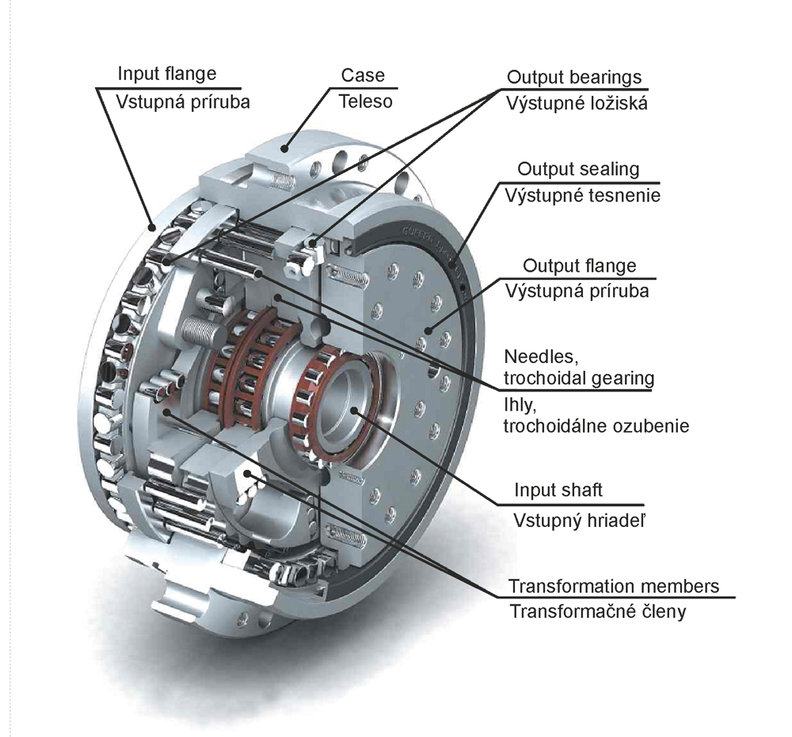 Input flange
Vstupná príruba

Case
Teleso

Output bearings
Výstupné ložiská

Output sealing
Výstupné tesnenie

Output flange
Výstupná príruba

Needles,
trochoidal gearing
Ihly,
trochoidálne ozubenie

Input shaft
Vstupný hriadeľ

Transformation members
Transformačné členy